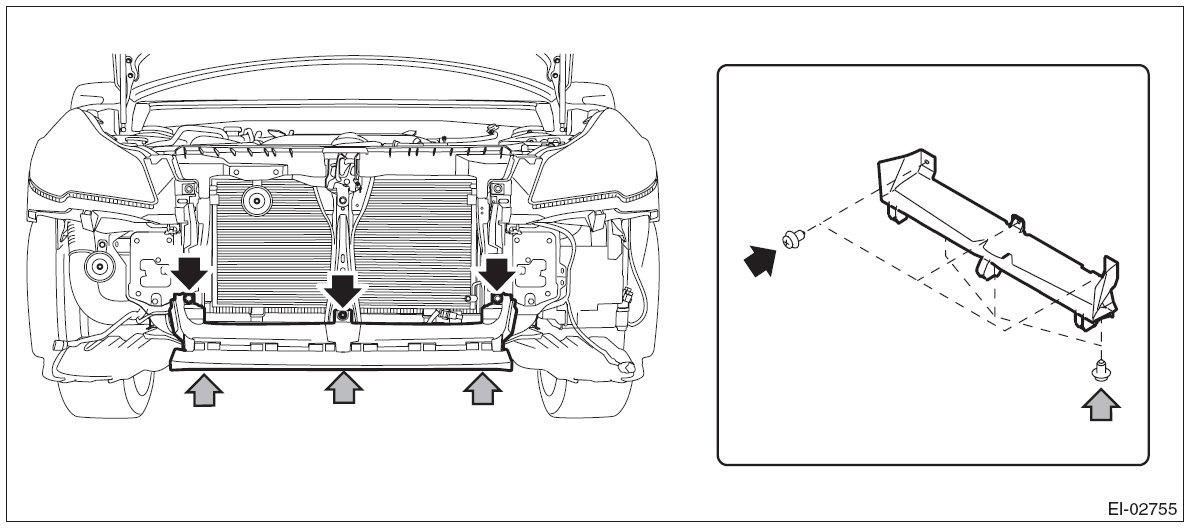 EI-02755