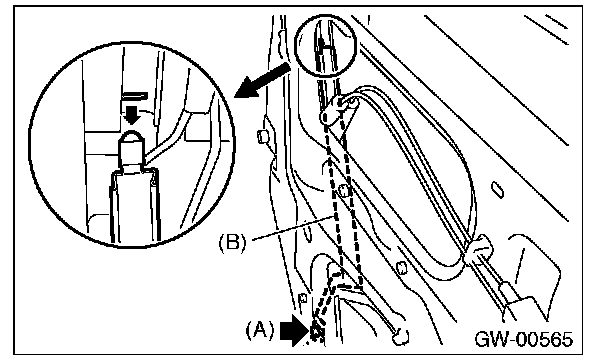 (B)
(A)
GW-00565