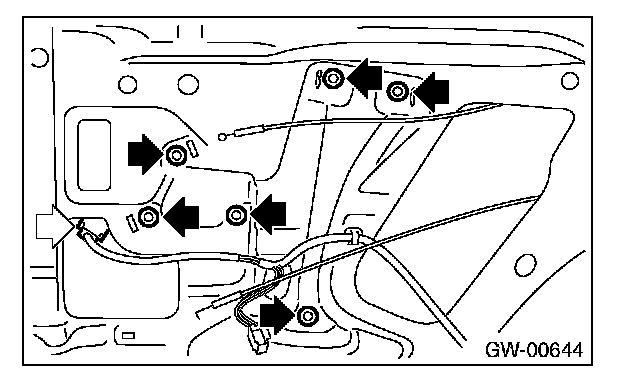 GW-00644