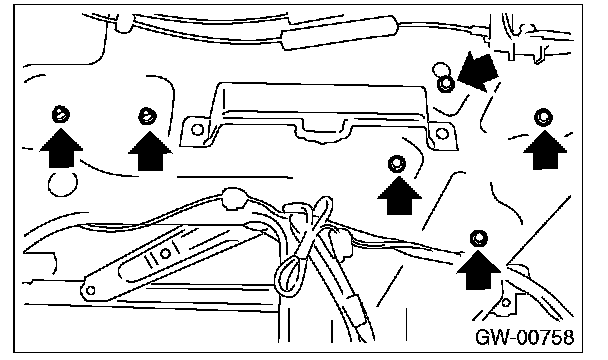 GW-00758