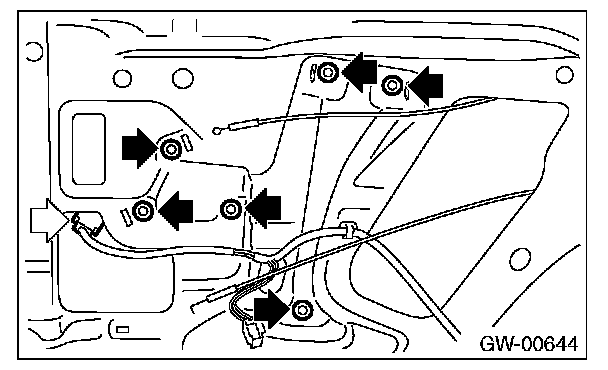 GW-00644