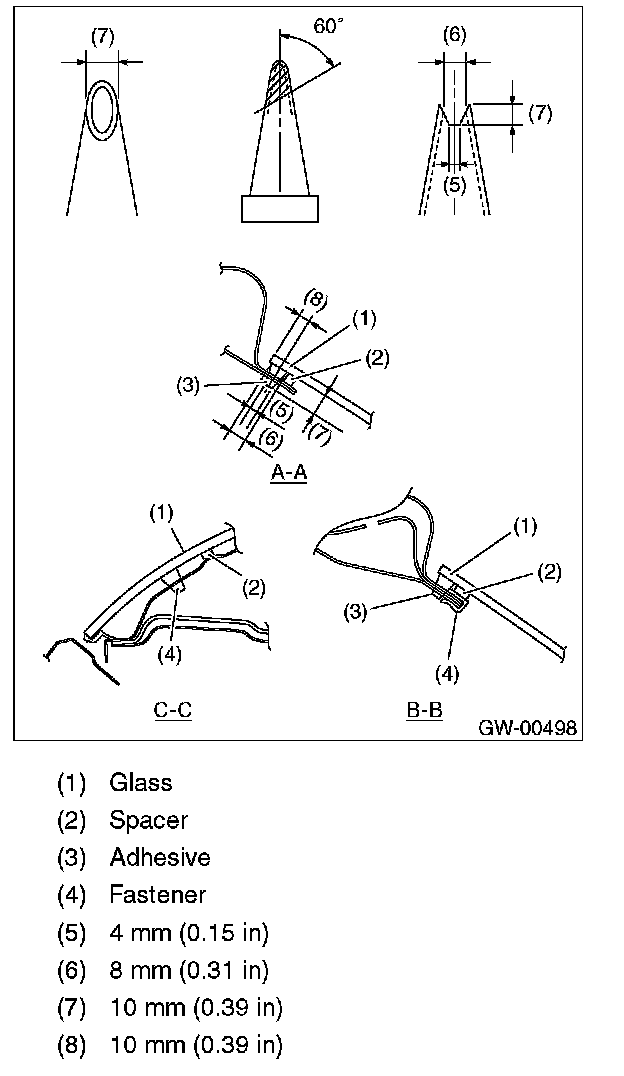 (7)

60°

(6)

(7)

(5)

(8)

(1)

(2)

(3)

(5)

(6)

(7)

A-A

(1)

(2)

(4)

C-C

(1)

(2)

(3)

(4)

B-B

GW-00498

(1) Glass
(2) Spacer
(3) Adhesive
(4) Fastener
(5) 4 mm (0.15 in)
(6) 8 mm (0.31 in)
(7) 10 mm (0.39 in)
(8) 10 mm (0.39 in)