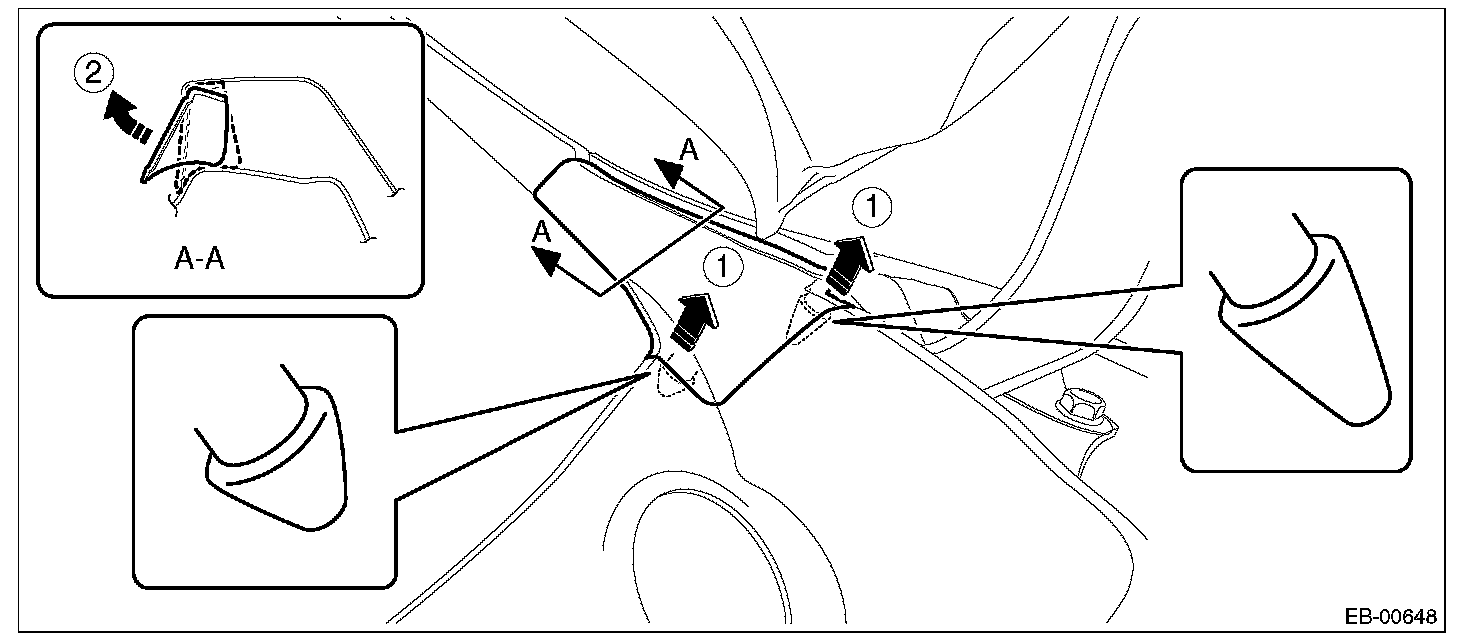 2
A-A
A
A
1
1
EB-00648