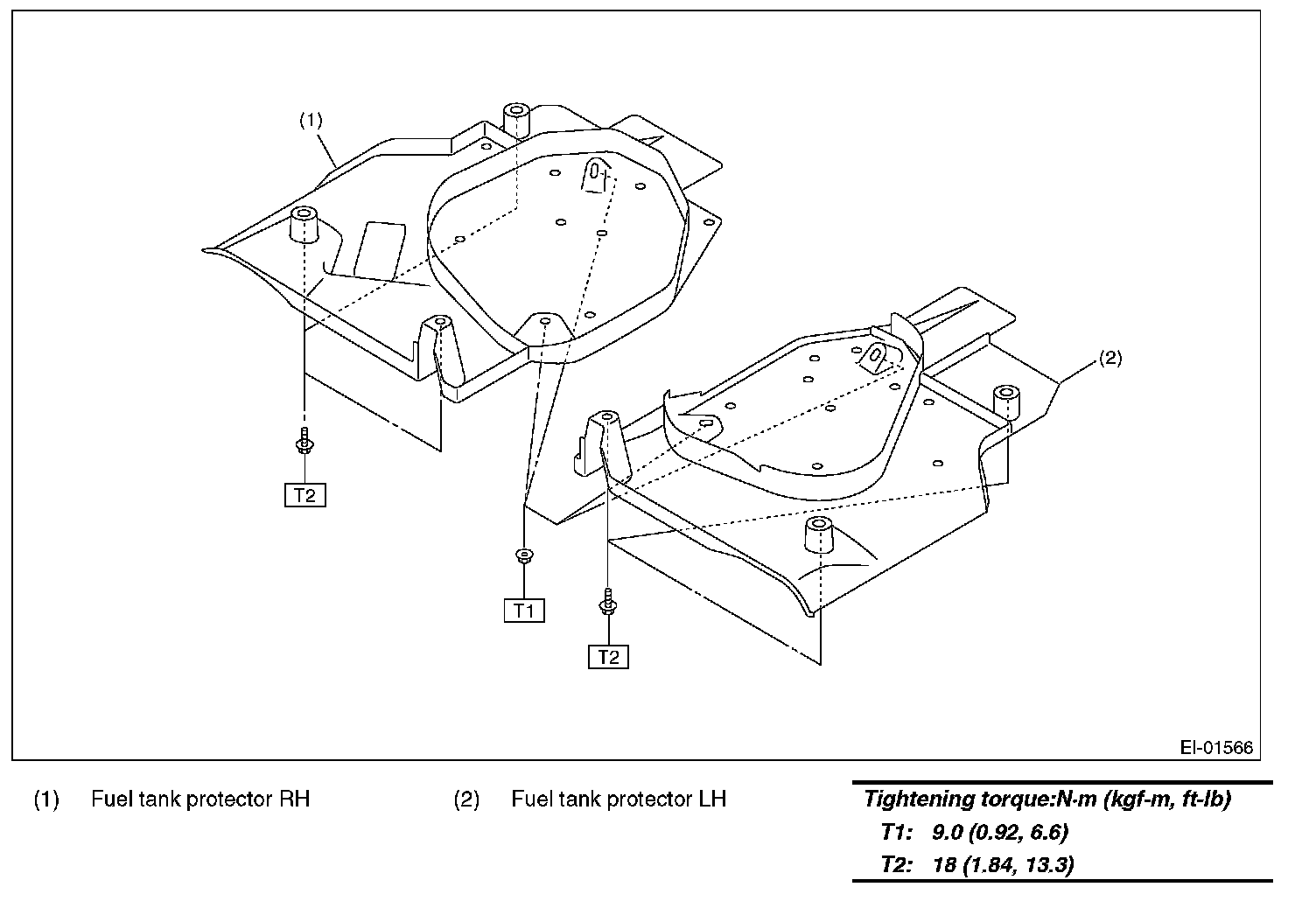 (1)

(2)

T2

T1

T2

EI-01566

(1) Fuel tank protector RH

(2) Fuel tank protector LH

Tightening torque:N·m (kgf-m, ft-lb)
T1: 9.0 (0.92, 6.6)
T2: 18 (1.84, 13.3)