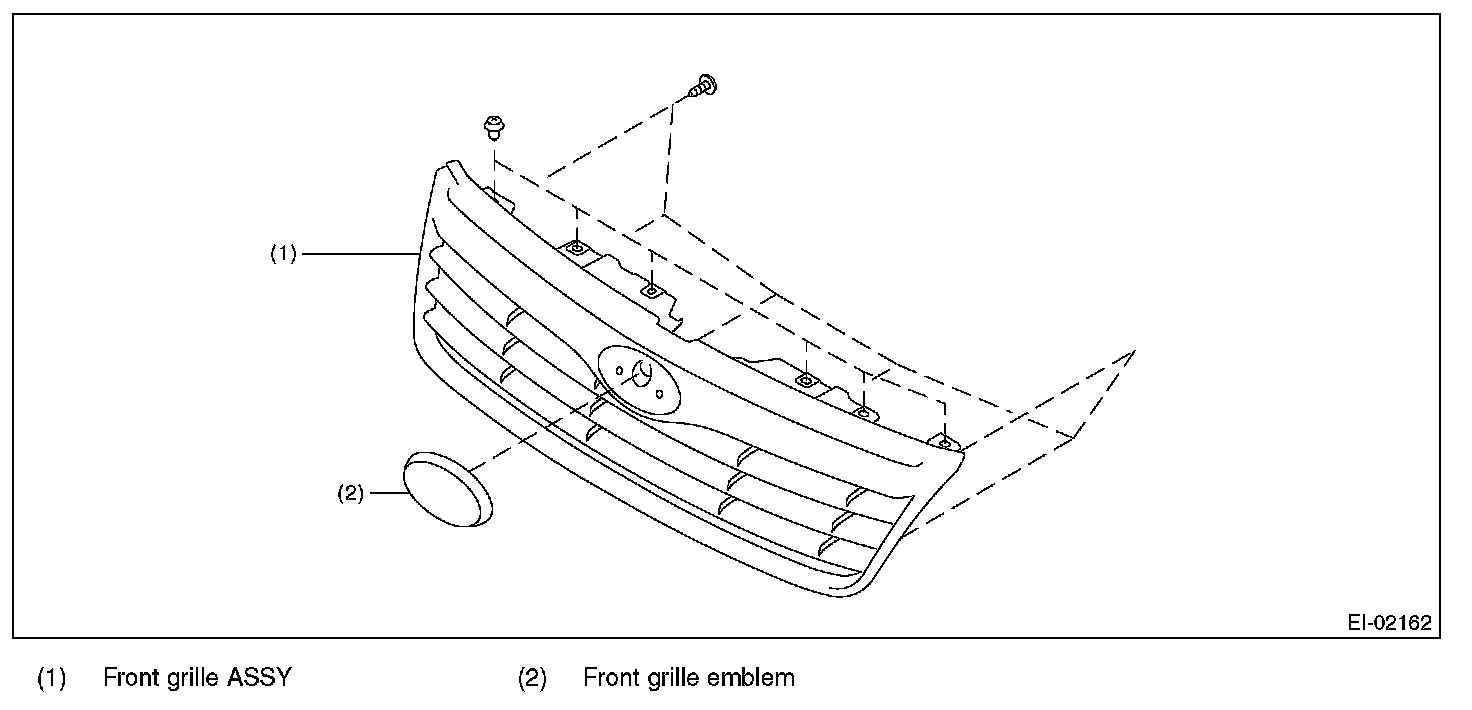 (1)

(2)

EI-02162

(1) Front grille ASSY

(2) Front grille emblem