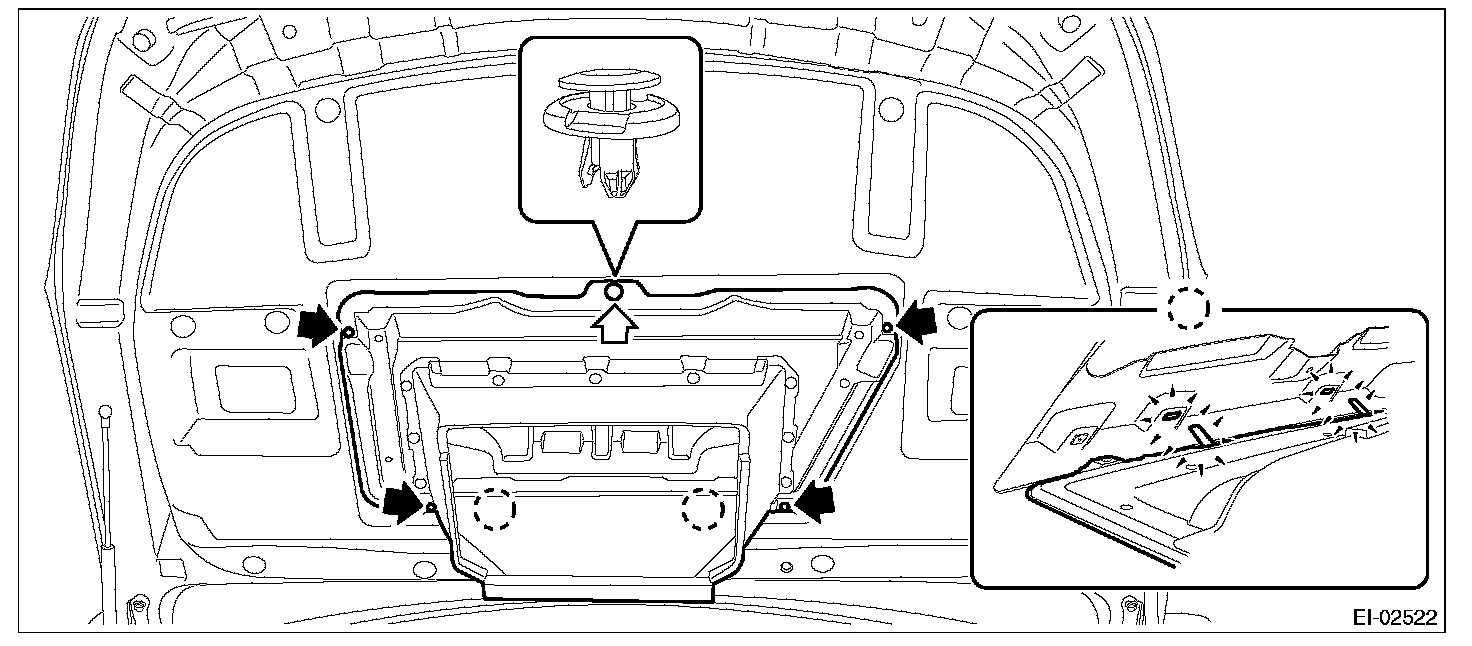 EI-02522