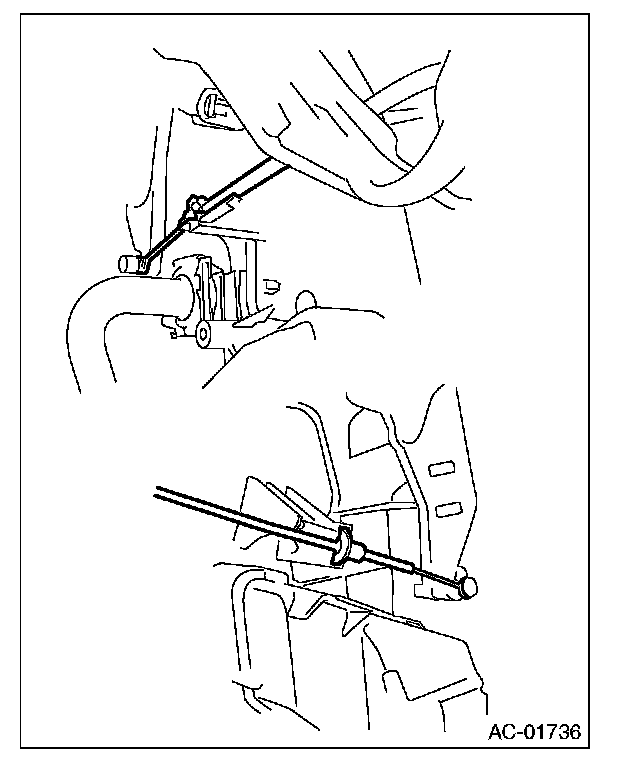 AC-01736