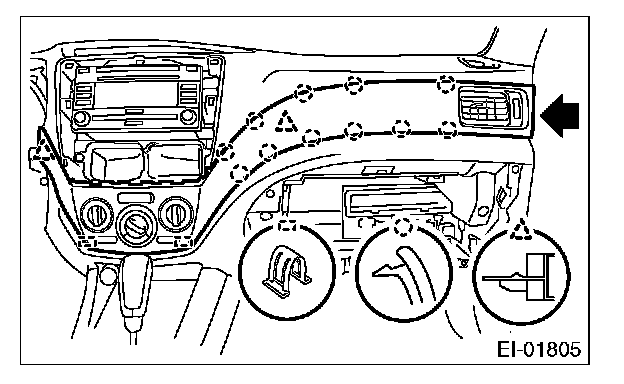 EI-01805