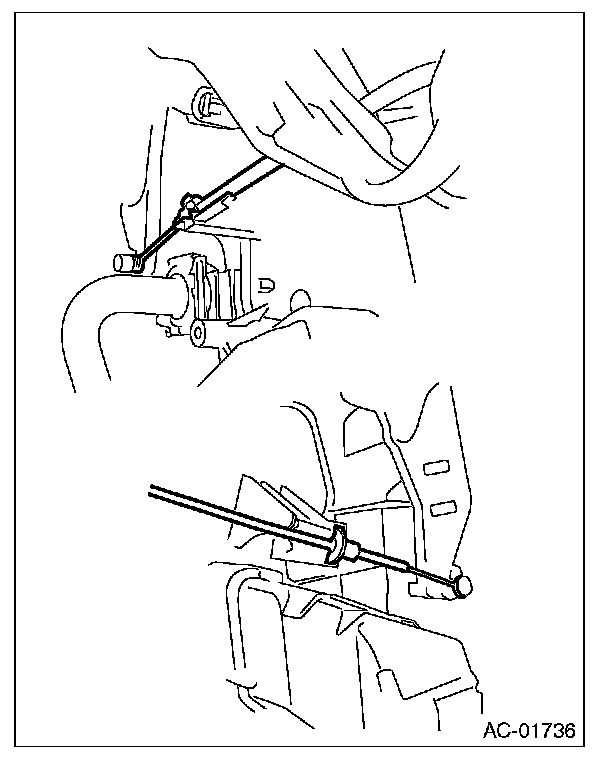 AC-01736