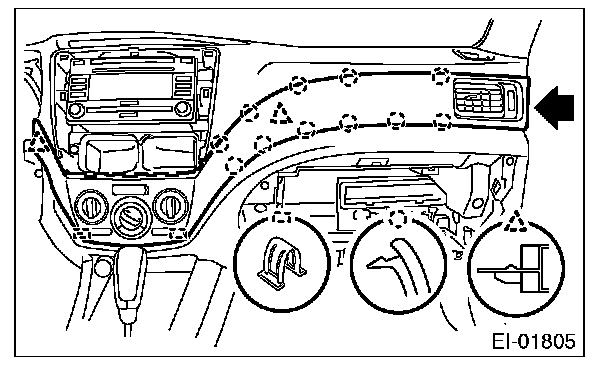 EI-01805