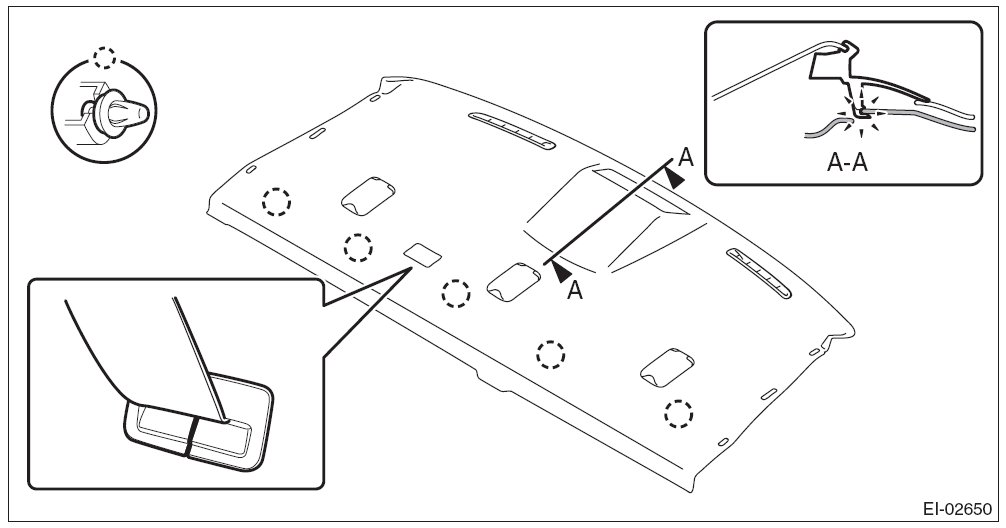 A
A
A-A
EI-02650