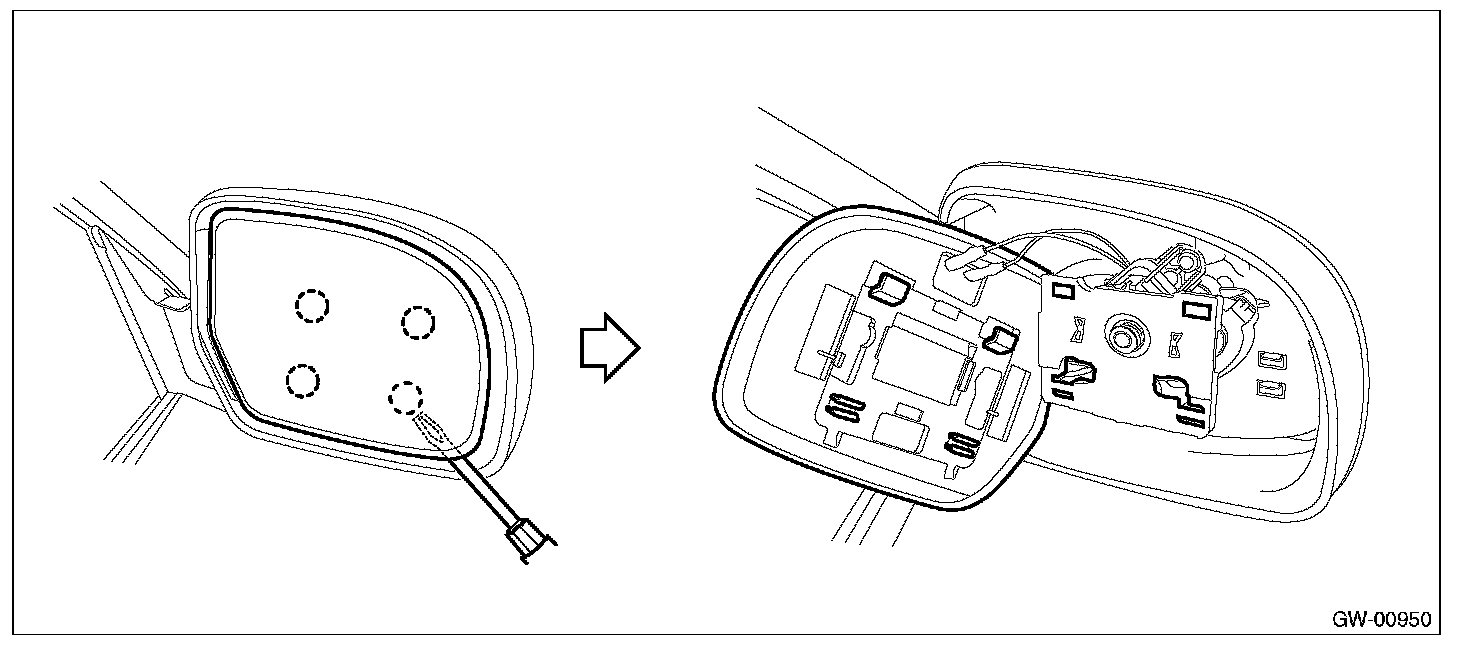 GW-00950