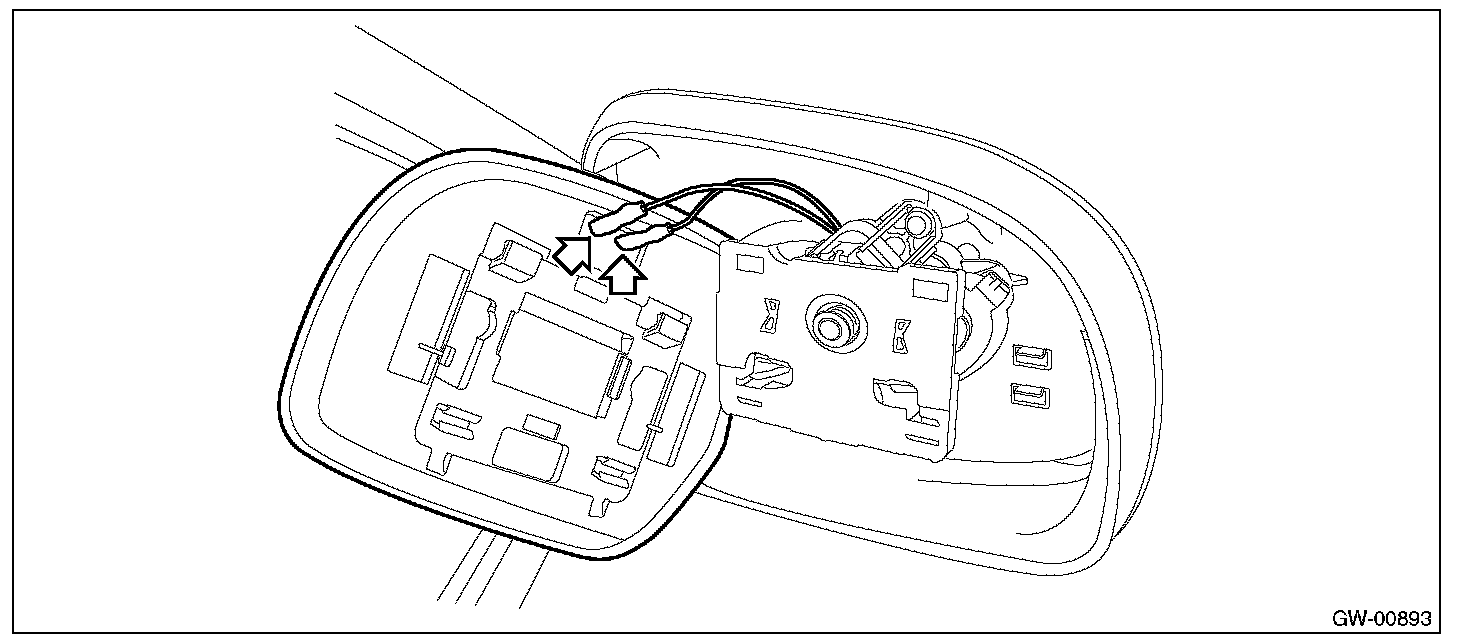 GW-00893