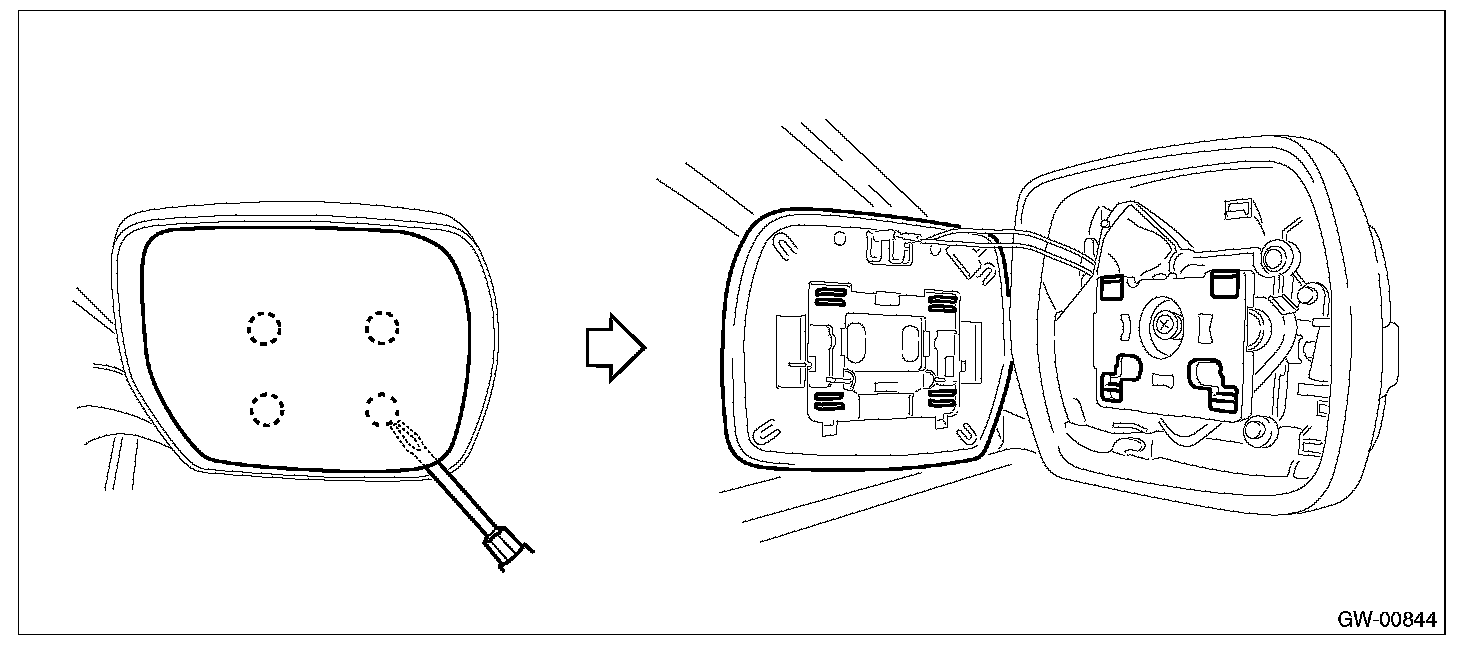 GW-00844