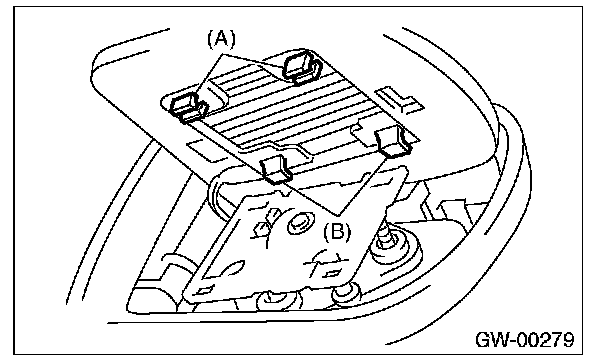 (A)
(B)
GW-00279