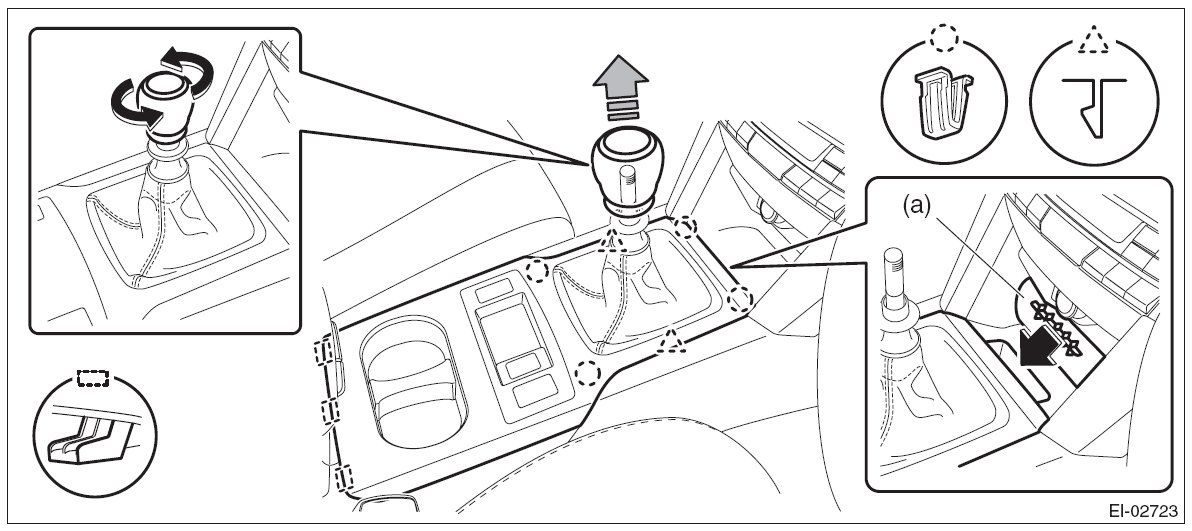 (a)

EI-02723