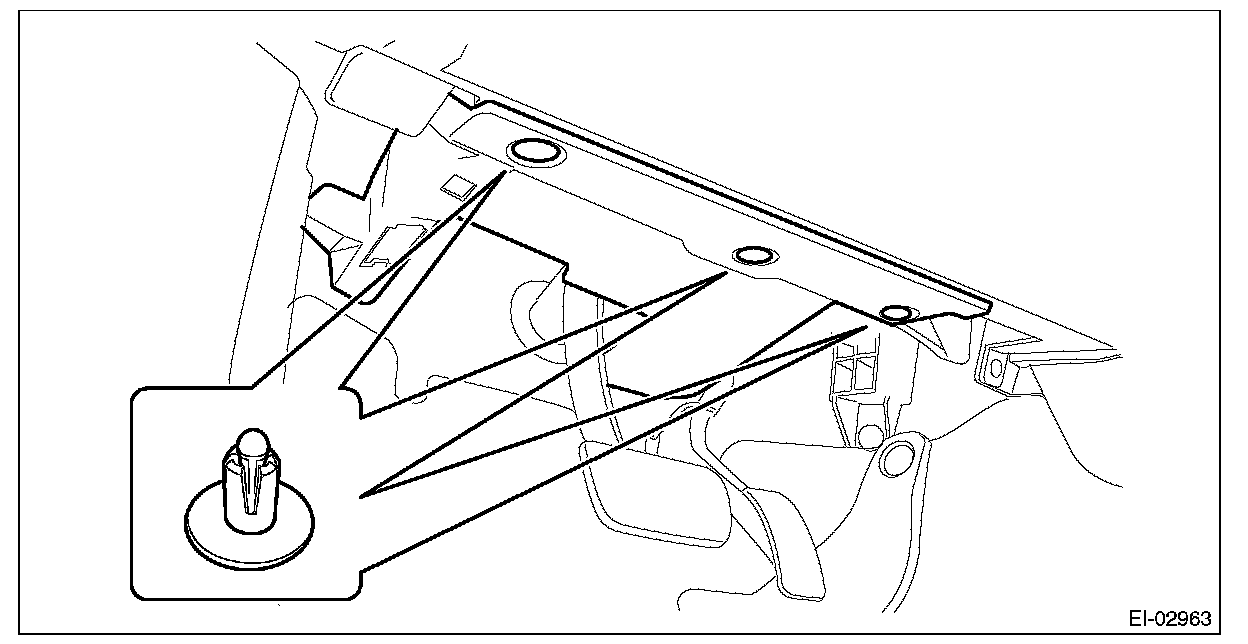 EI-02963