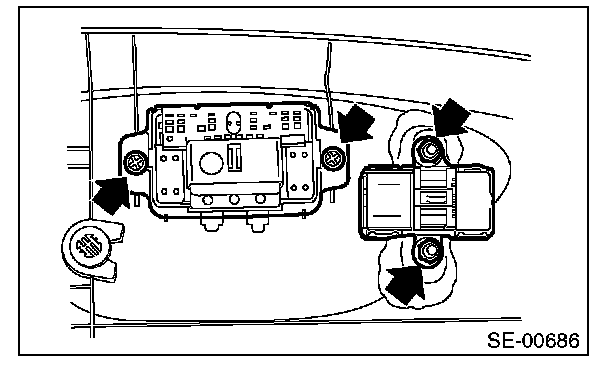 SE-00686