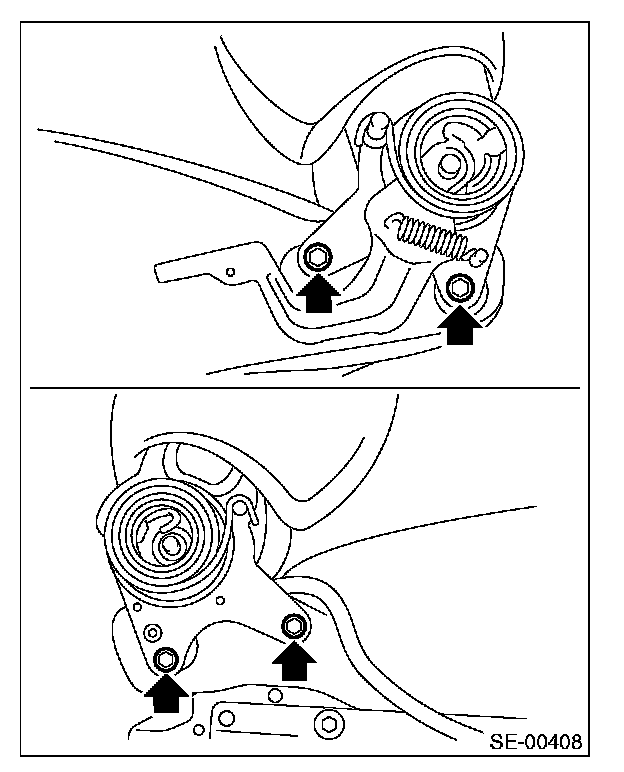 SE-00408