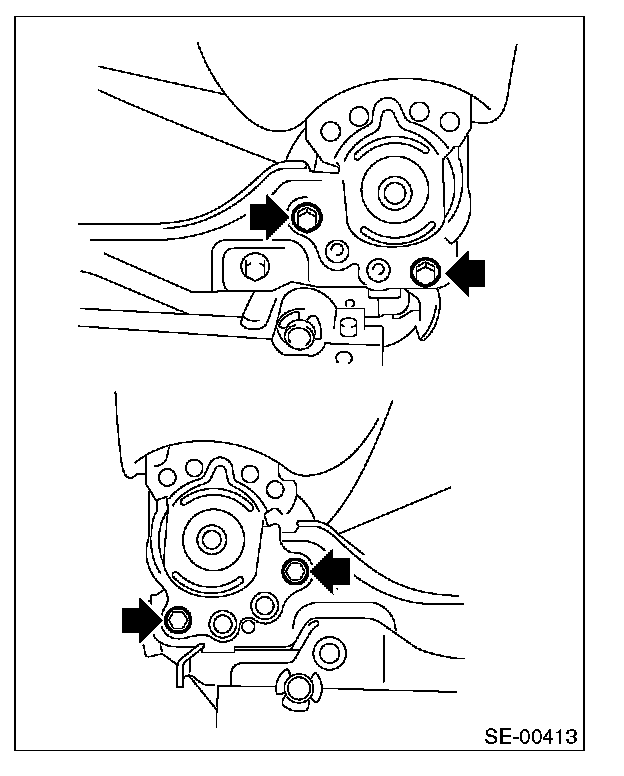 SE-00413