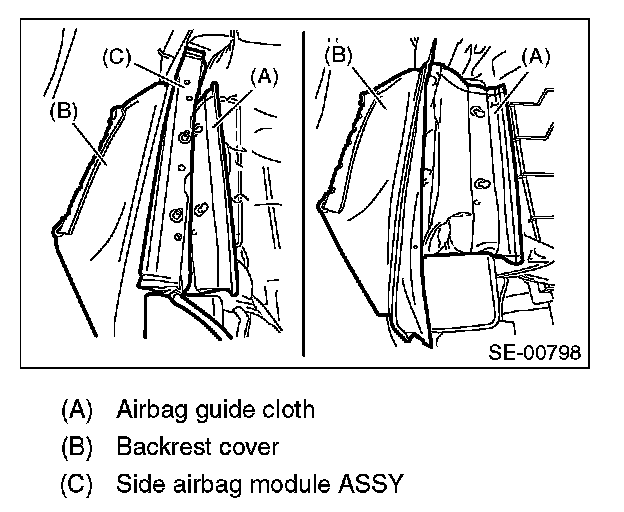 (C)
(A)
(B)
(B)
(A)
SE-00798

(A) Airbag guide cloth
(B) Backrest cover
(C) Side airbag module ASSY