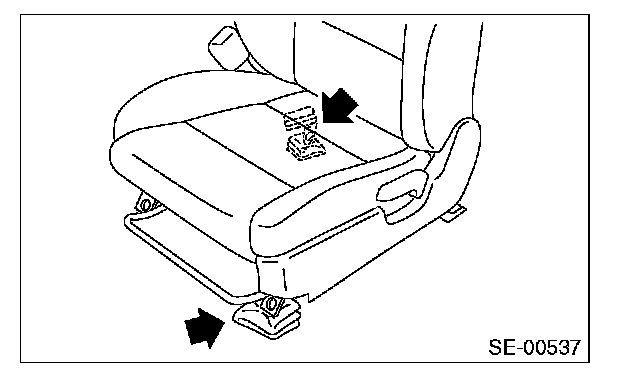 SE-00537