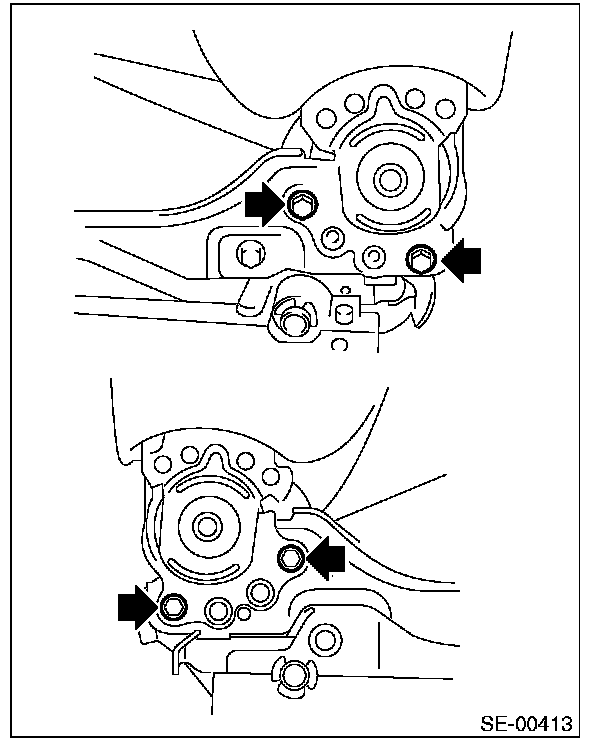 SE-00413