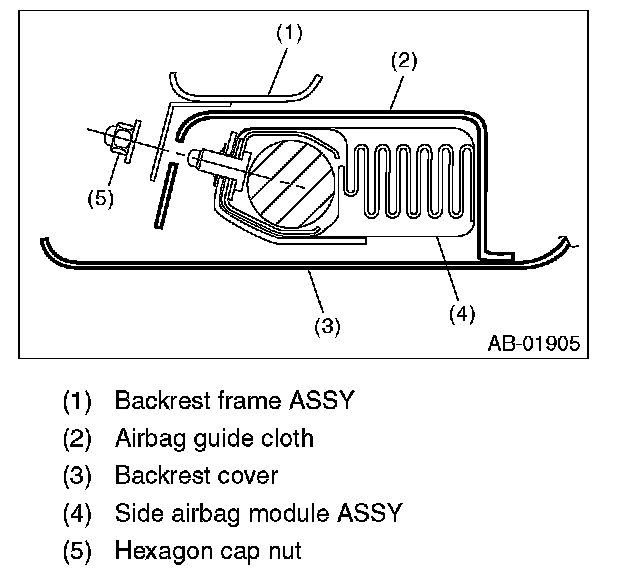 (1)
(2)
(5)
(3)
(4)
AB-01905

(1) Backrest frame ASSY
(2) Airbag guide cloth
(3) Backrest cover
(4) Side airbag module ASSY
(5) Hexagon cap nut