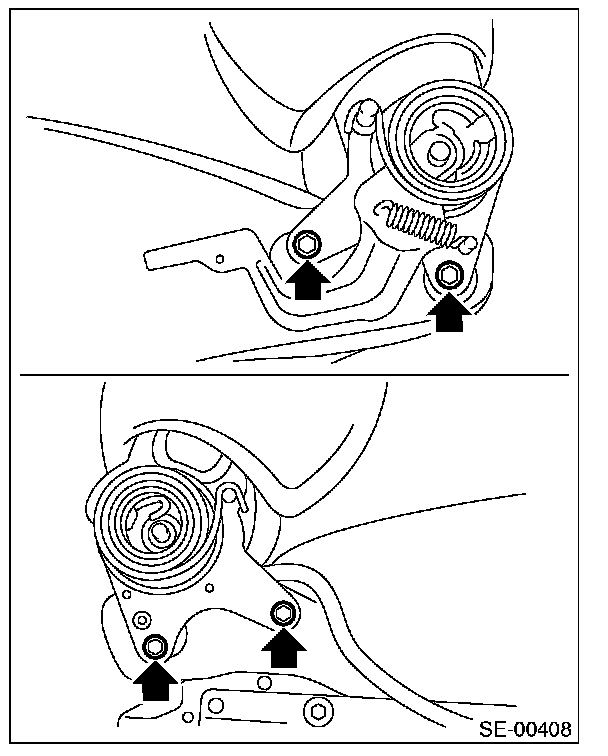 SE-00408