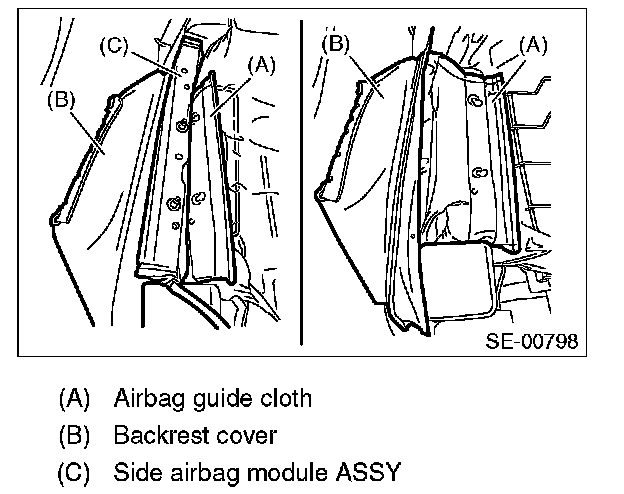 (C)
(A)
(B)
(B)
(A)
SE-00798

(A) Airbag guide cloth
(B) Backrest cover
(C) Side airbag module ASSY