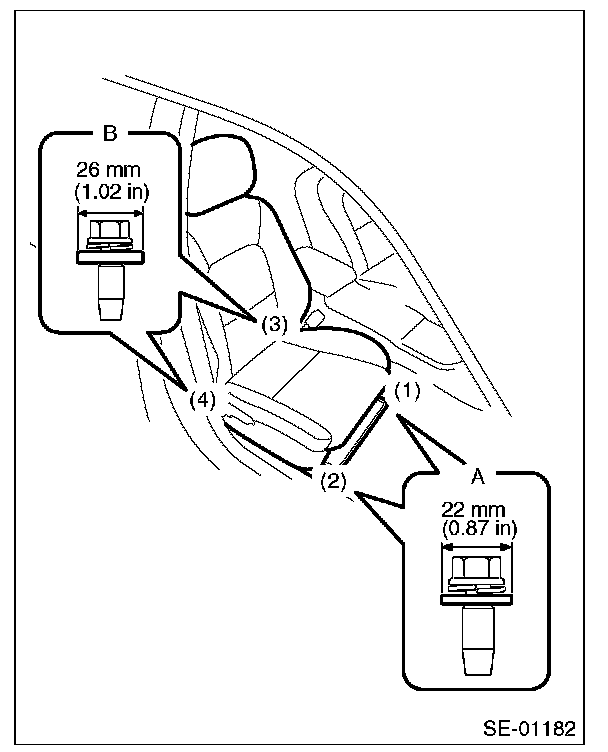 B
26 mm
(1.02 in)

(3)

(4)

(1)

(2)

A
22 mm
(0.87 in)

SE-01182