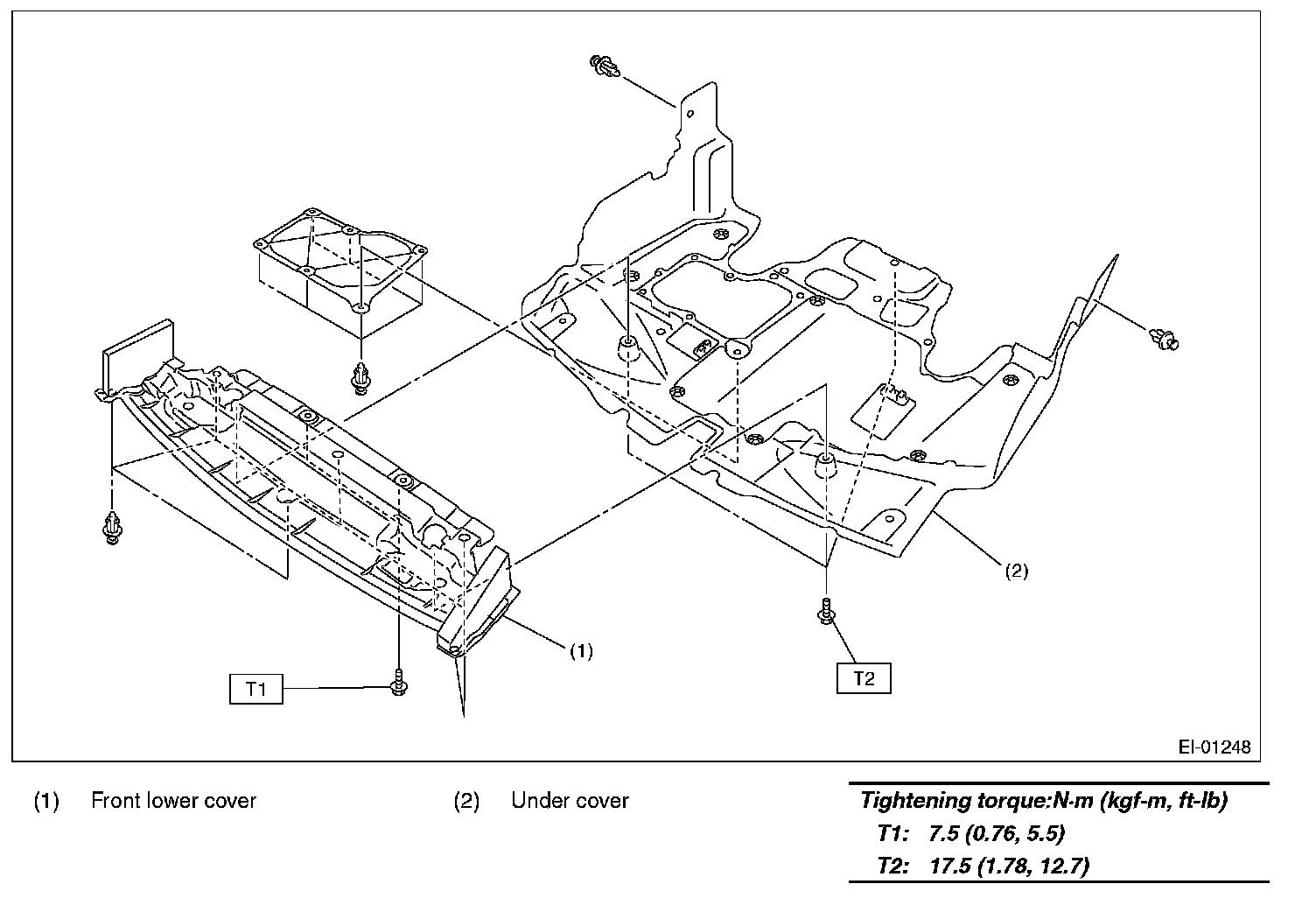 (2)

(1)

T1

T2

EI-01248

(1) Front lower cover

(2) Under cover

Tightening torque:N·m (kgf-m, ft-lb)
T1: 7.5 (0.76, 5.5)
T2: 17.5 (1.78, 12.7)