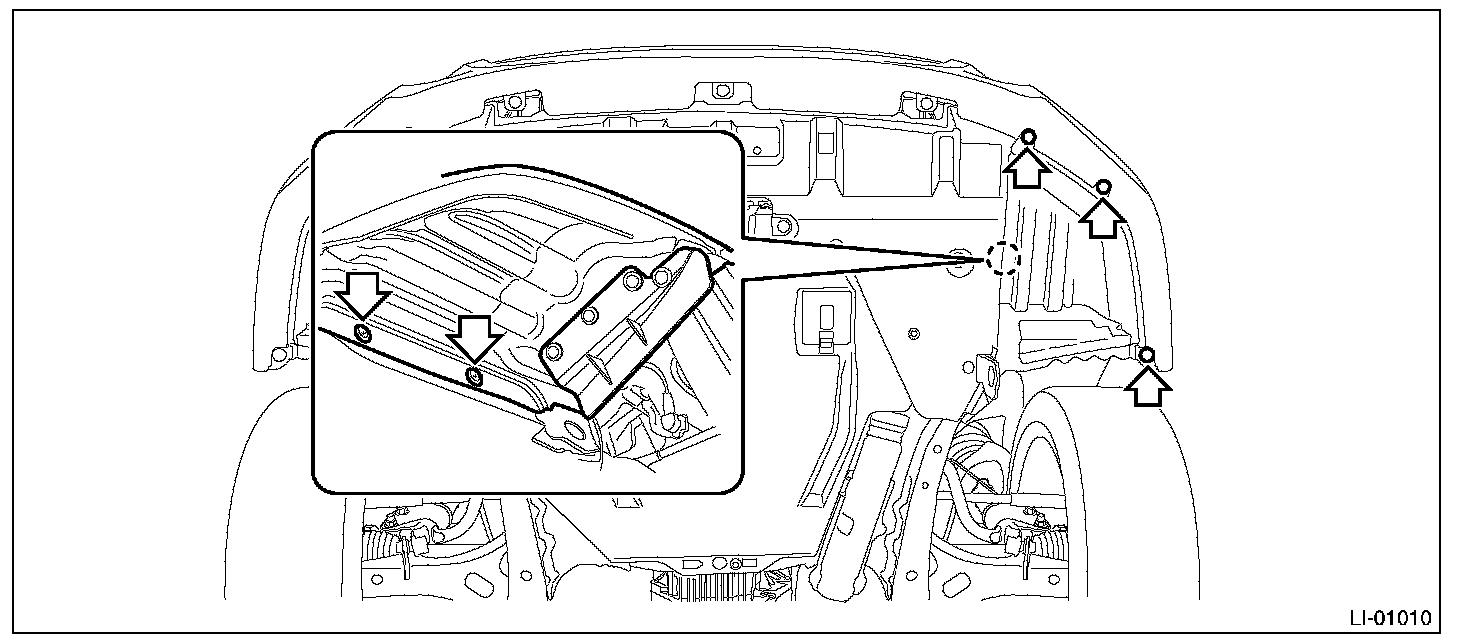 LI-01010