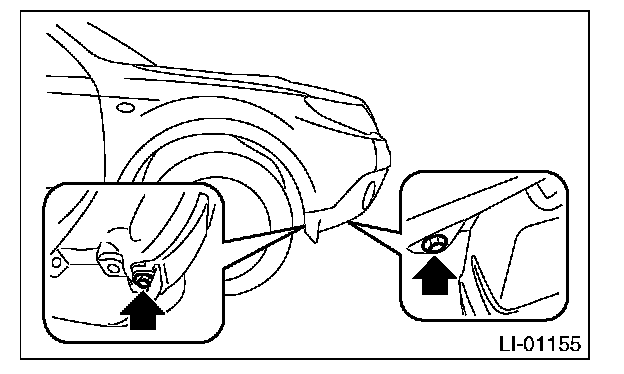 LI-01155