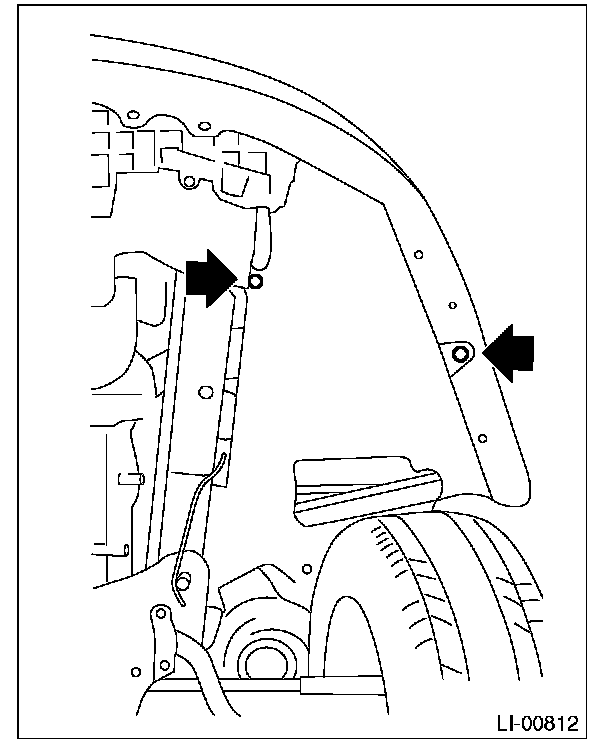 LI-00812