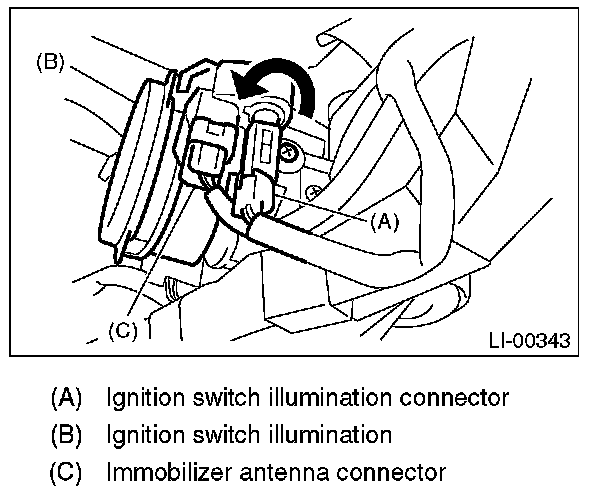 (B)
(A)
(C)
LI-00343

(A) Ignition switch illumination connector
(B) Ignition switch illumination
(C) Immobilizer antenna connector