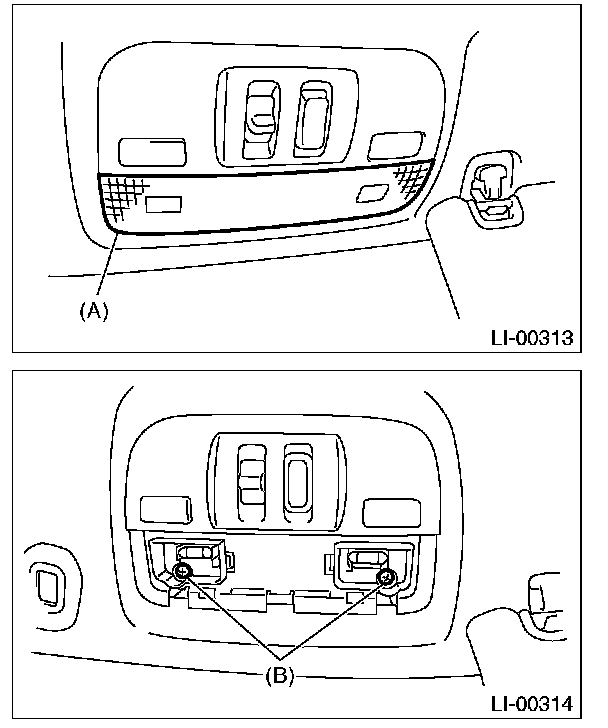 (A)

LI-00313

(B)

LI-00314