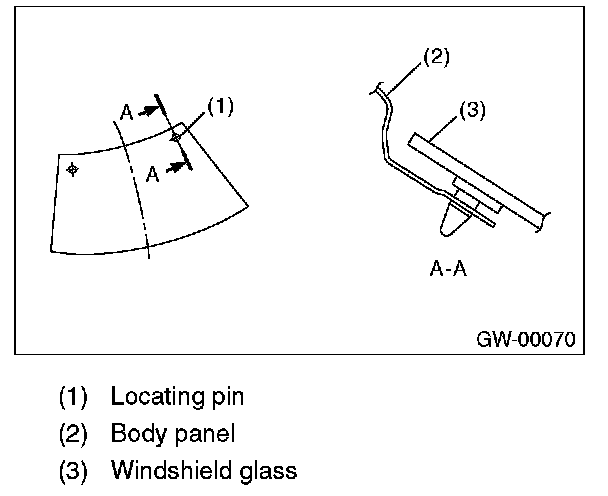 A
(1)
A
(2)
(3)
A-A
GW-00070

(1) Locating pin
(2) Body panel
(3) Windshield glass