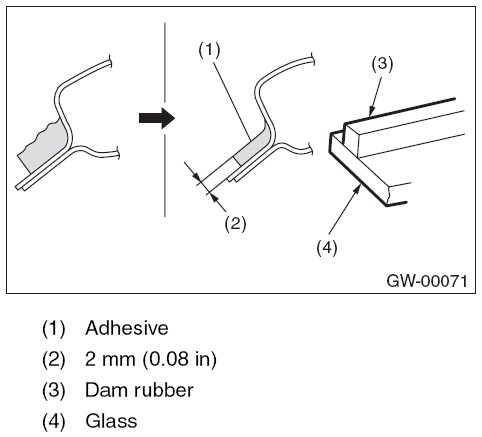 (1)

(3)

(2)

(4)

GW-00071

(1) Adhesive
(2) 2 mm (0.08 in)
(3) Dam rubber
(4) Glass