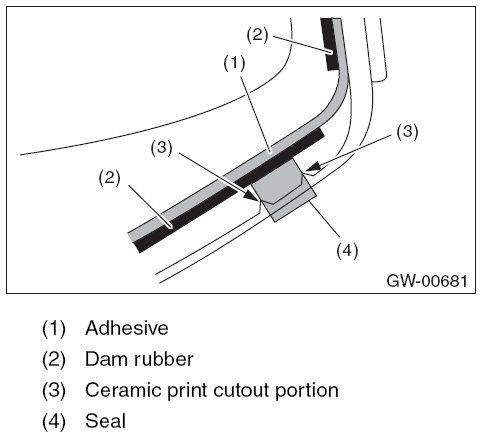 (2)
(1)
(3)
(3)
(2)
(4)
GW-00681

(1) Adhesive
(2) Dam rubber
(3) Ceramic print cutout portion
(4) Seal