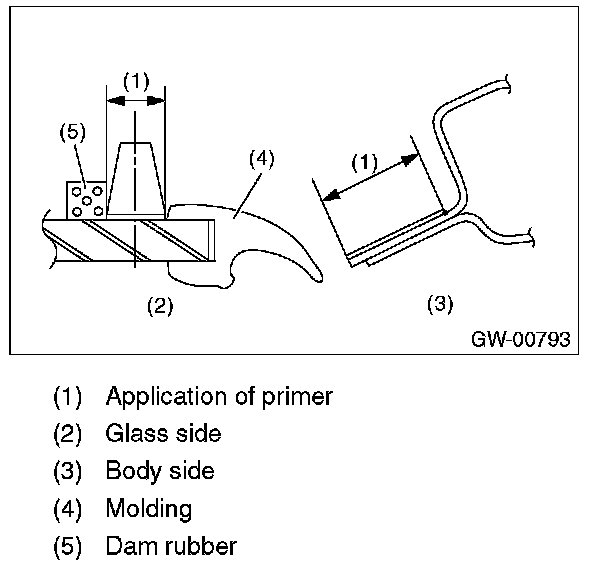 (1)
(5)
(4)
(1)
(2)
(3)
GW-00793

(1) Application of primer
(2) Glass side
(3) Body side
(4) Molding
(5) Dam rubber