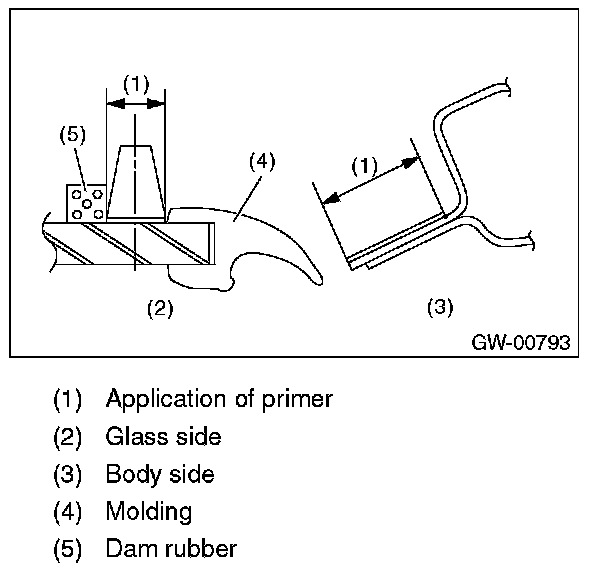 (1)
(5)
(4)
(1)
(2)
(3)
GW-00793

(1) Application of primer
(2) Glass side
(3) Body side
(4) Molding
(5) Dam rubber