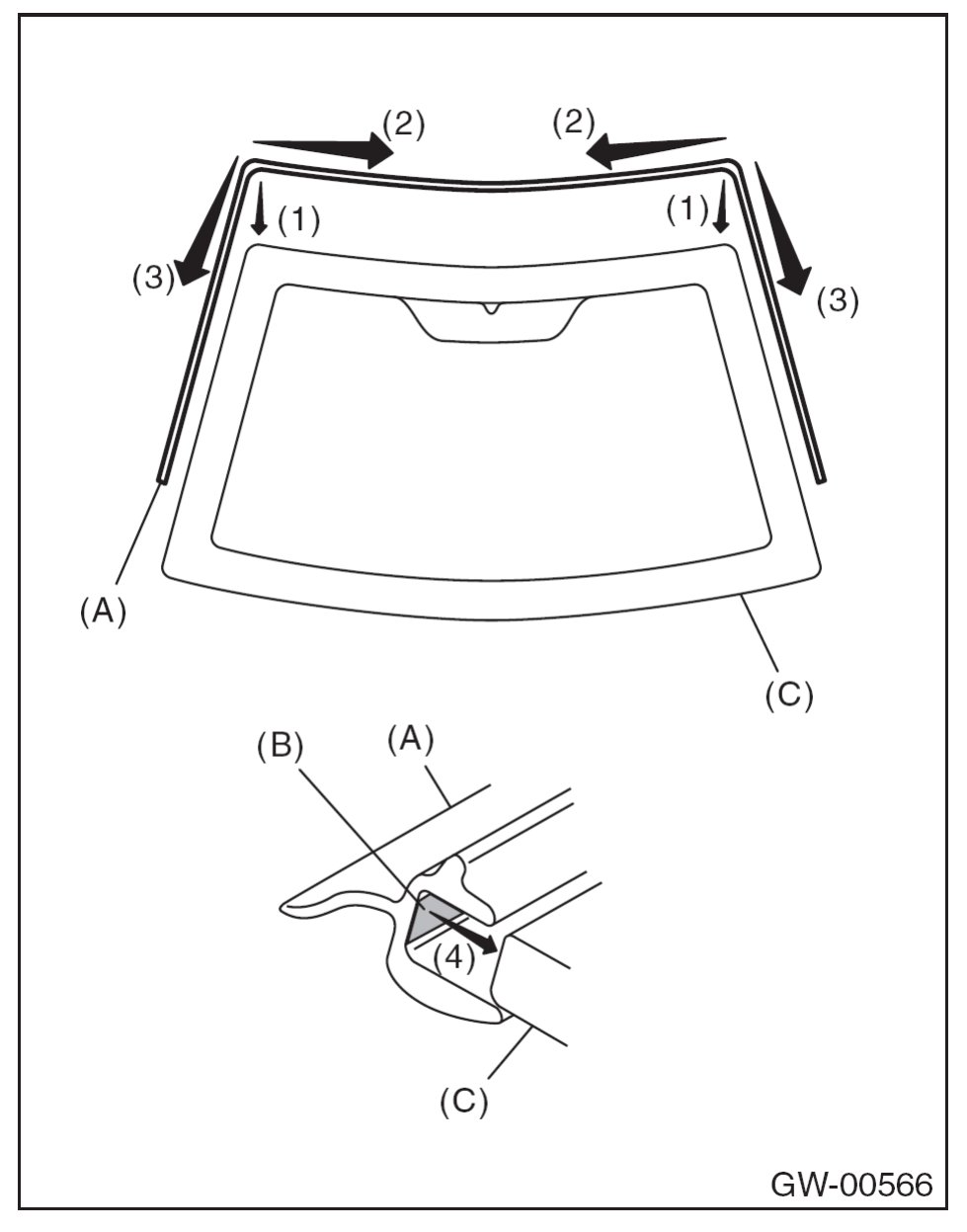 (2)
(2)
(1)
(1)
(3)
(3)
(A)
(C)
(B)
(A)
(4)
(C)
GW-00566