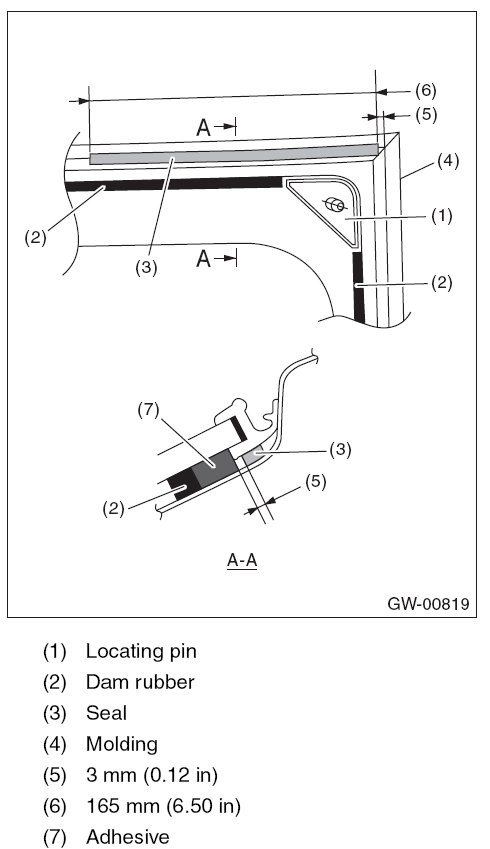 (6)
(5)
A
(4)
(1)
(2)
(3)
A
(2)
(7)
(3)
(5)
(2)
A-A
GW-00819

(1) Locating pin
(2) Dam rubber
(3) Seal
(4) Molding
(5) 3 mm (0.12 in)
(6) 165 mm (6.50 in)
(7) Adhesive