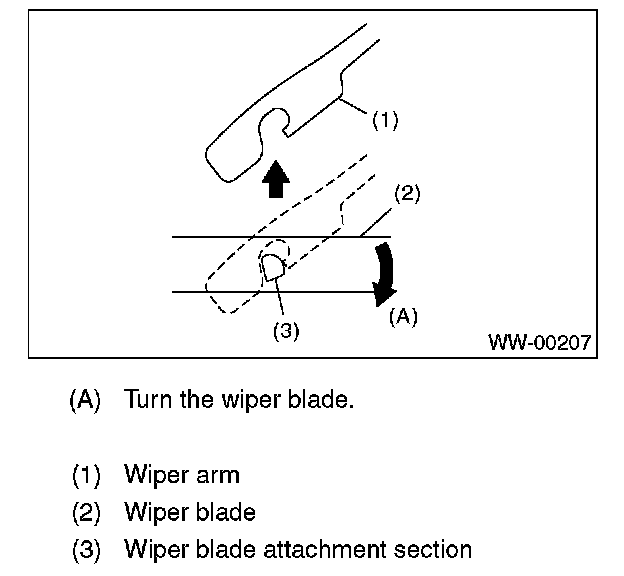 (1)
(2)
(3)
(A)
WW-00207

(A) Turn the wiper blade.

(1) Wiper arm
(2) Wiper blade
(3) Wiper blade attachment section