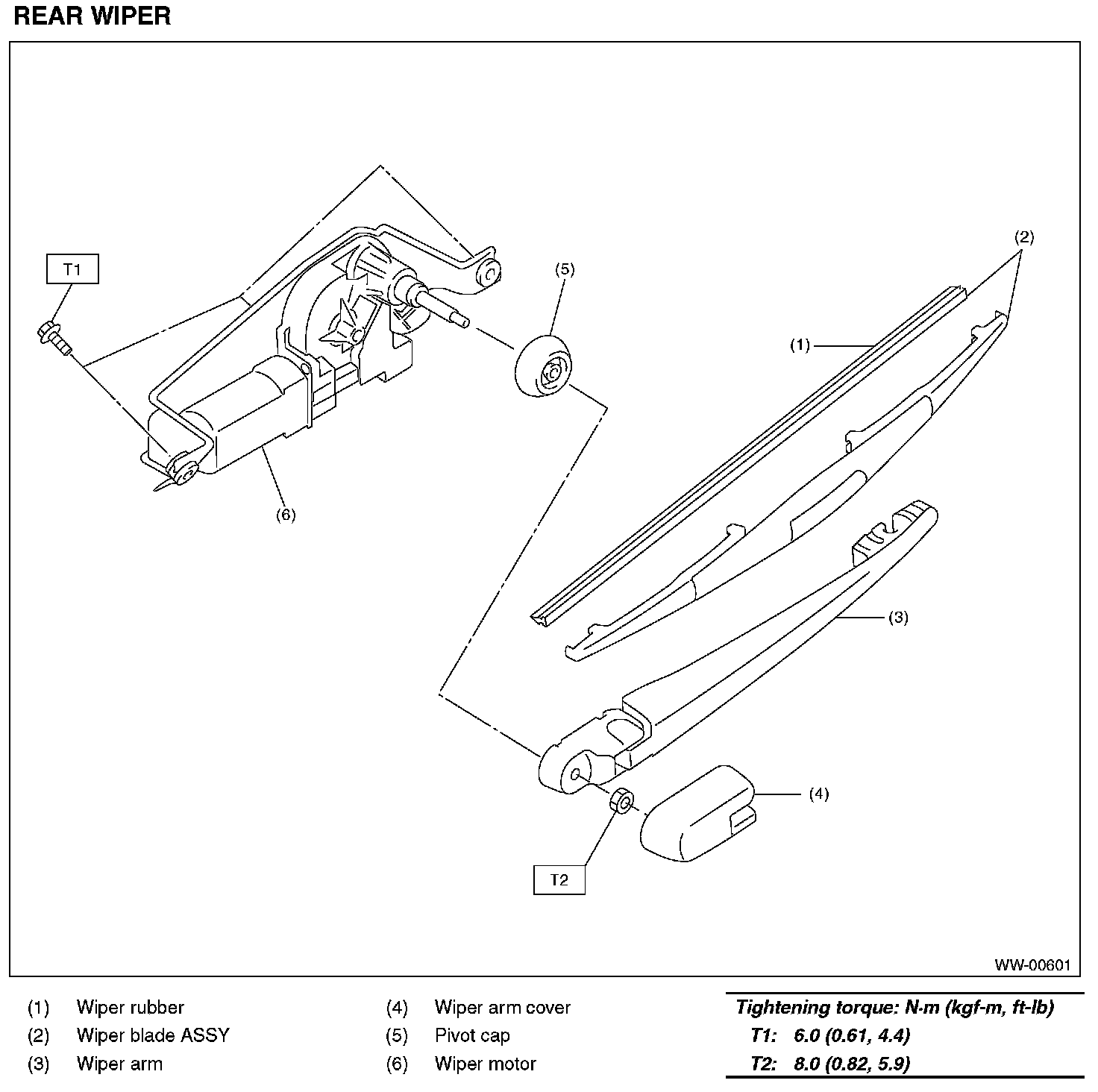 REAR WIPER

T1

(5)

(2)

(1)

(6)

(3)

(4)

T2

WW-00601

(1) Wiper rubber
(2) Wiper blade ASSY
(3) Wiper arm

(4) Wiper arm cover
(5) Pivot cap
(6) Wiper motor

Tightening torque: N·m (kgf-m, ft-lb)
T1: 6.0 (0.61, 4.4)
T2: 8.0 (0.82, 5.9)