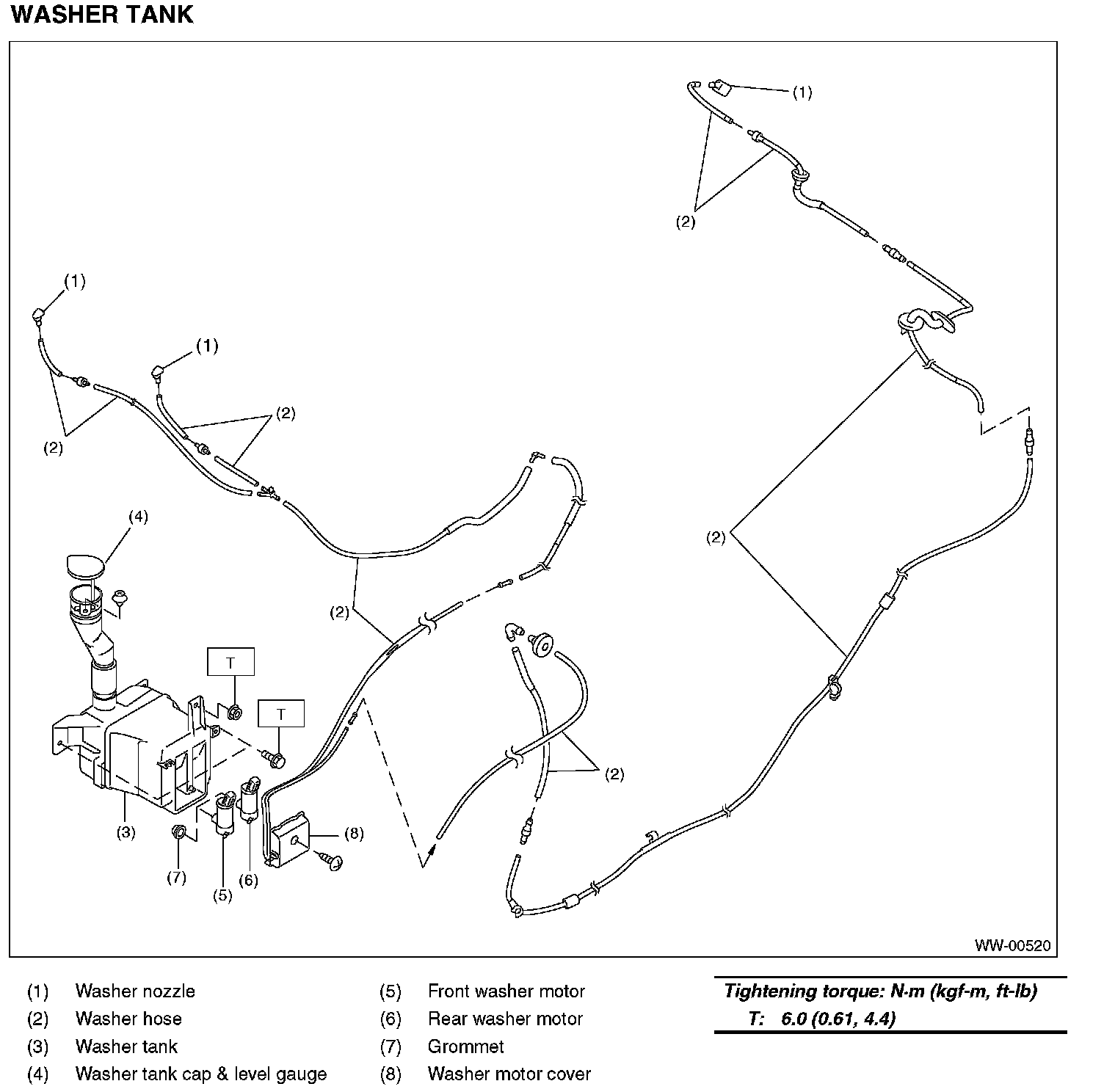 WASHER TANK

(1)
(2)
(1)
(1)
(2)
(2)
(4)
(2)
(2)
T
T
(2)
(3)
(7)
(5)
(6)
(8)
WW-00520

(1) Washer nozzle
(2) Washer hose
(3) Washer tank
(4) Washer tank cap & level gauge

(5) Front washer motor
(6) Rear washer motor
(7) Grommet
(8) Washer motor cover

Tightening torque: N·m (kgf-m, ft-lb)
T: 6.0 (0.61, 4.4)