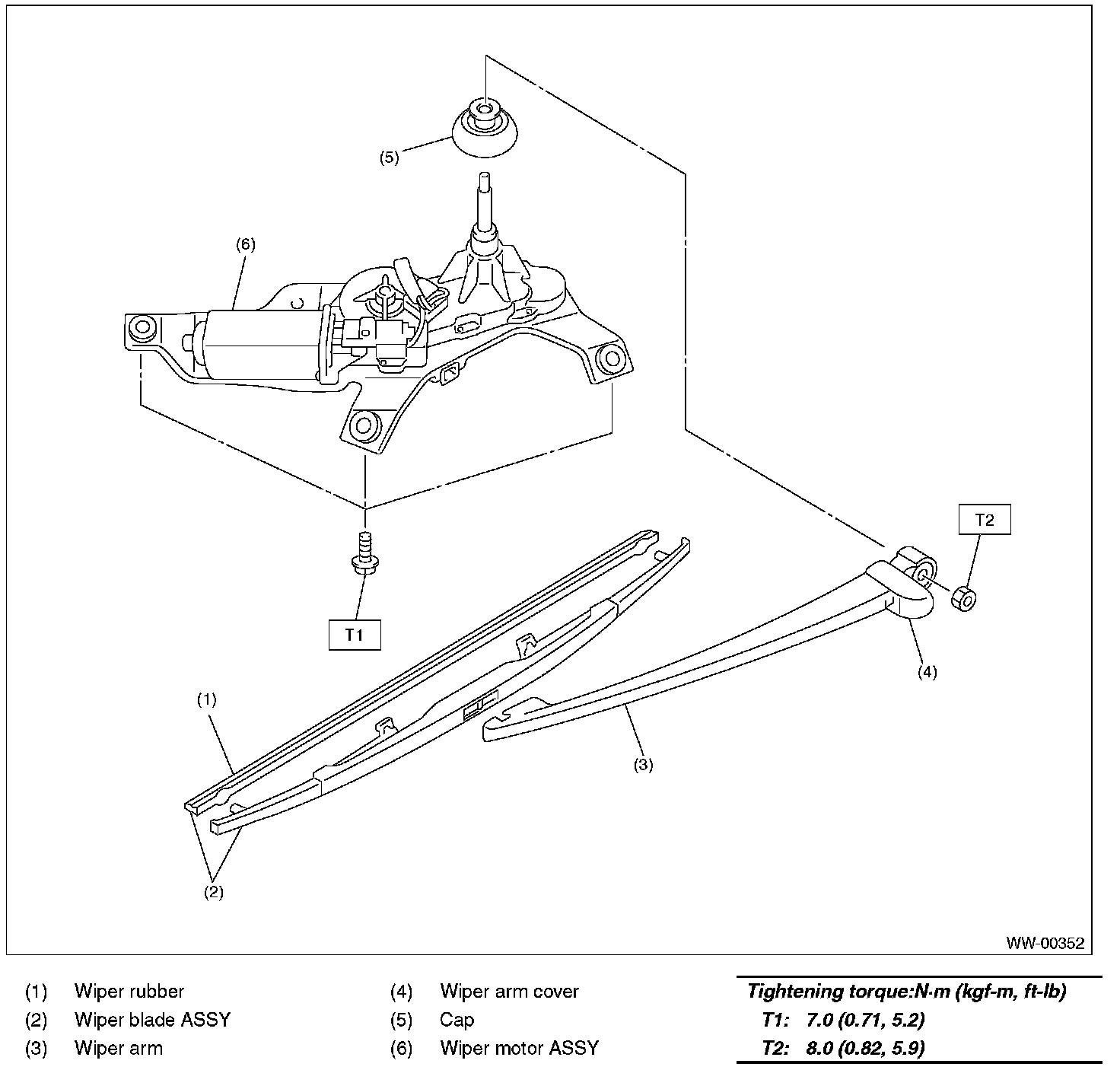 (5)

(6)

T2

T1

(4)

(1)

(3)

(2)

WW-00352

(1) Wiper rubber
(2) Wiper blade ASSY
(3) Wiper arm

(4) Wiper arm cover
(5) Cap
(6) Wiper motor ASSY

Tightening torque:N·m (kgf-m, ft-lb)
T1: 7.0 (0.71, 5.2)
T2: 8.0 (0.82, 5.9)