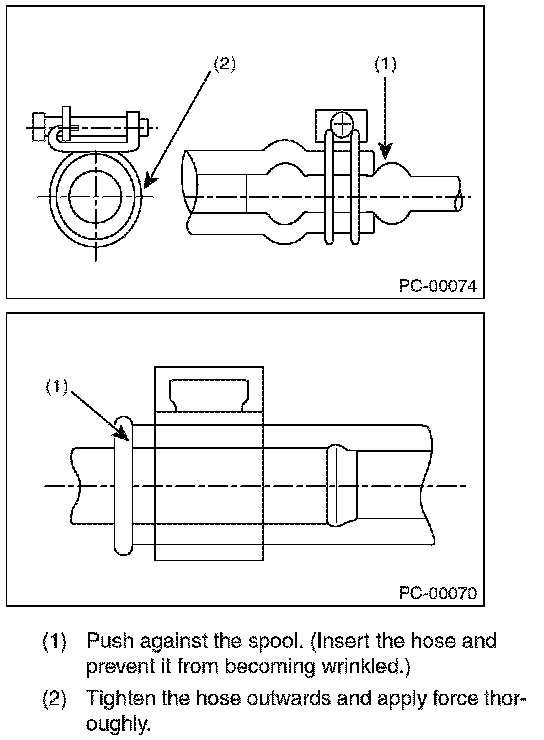 (2)

(1)

PC-00074

(1)

PC-00070

(1) Push against the spool. (Insert the hose and prevent it from becoming wrinkled.)

(2) Tighten the hose outwards and apply force thoroughly.