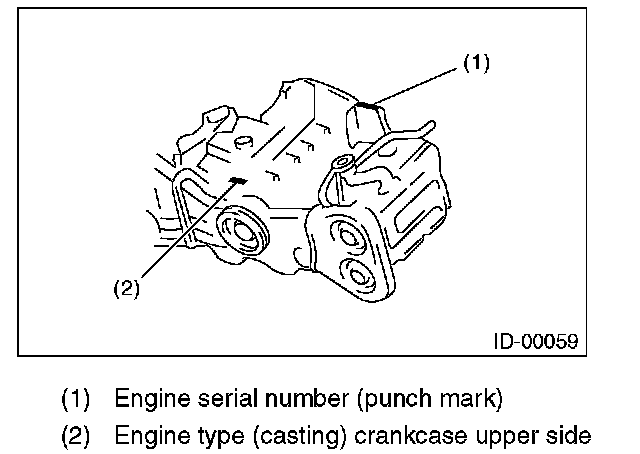 (1)

(2)

ID-00059

(1) Engine serial number (punch mark)

(2) Engine type (casting) crankcase upper side